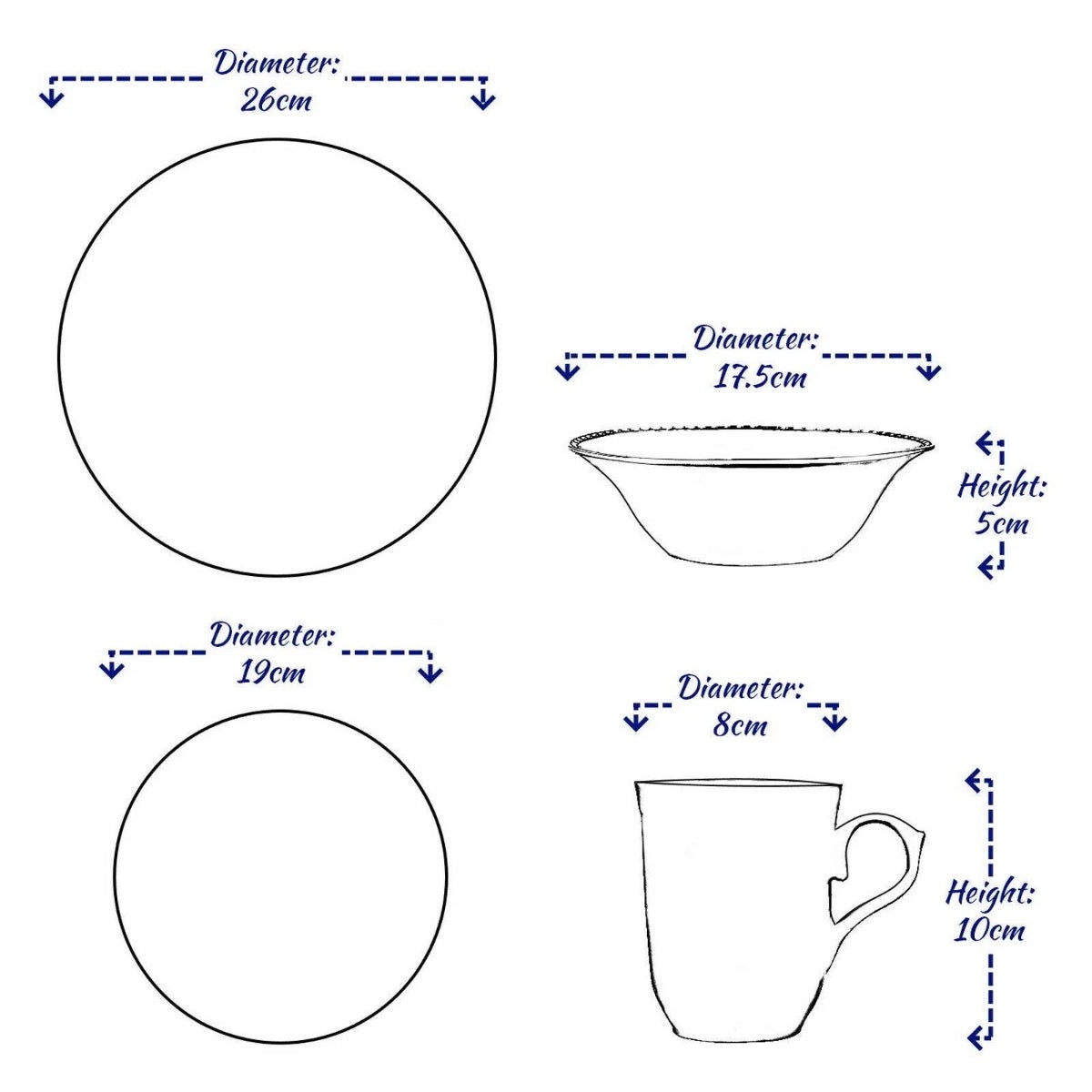 Diameter:
26cm

Diameter:
17.5cm

Height:
5cm

Diameter:
19cm

Diameter:
8cm

Height:
10cm